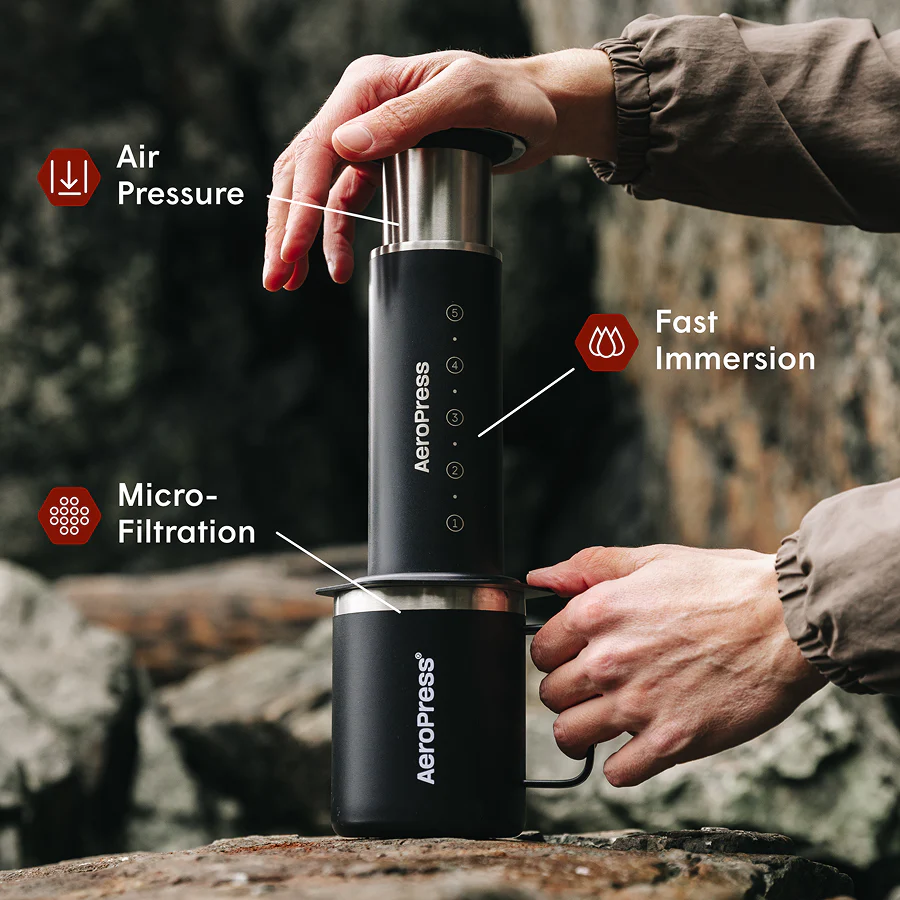 Air Pressure

Fast Immersion

Micro-Filtration

AeroPress

5
4
3
2
1

AeroPress®